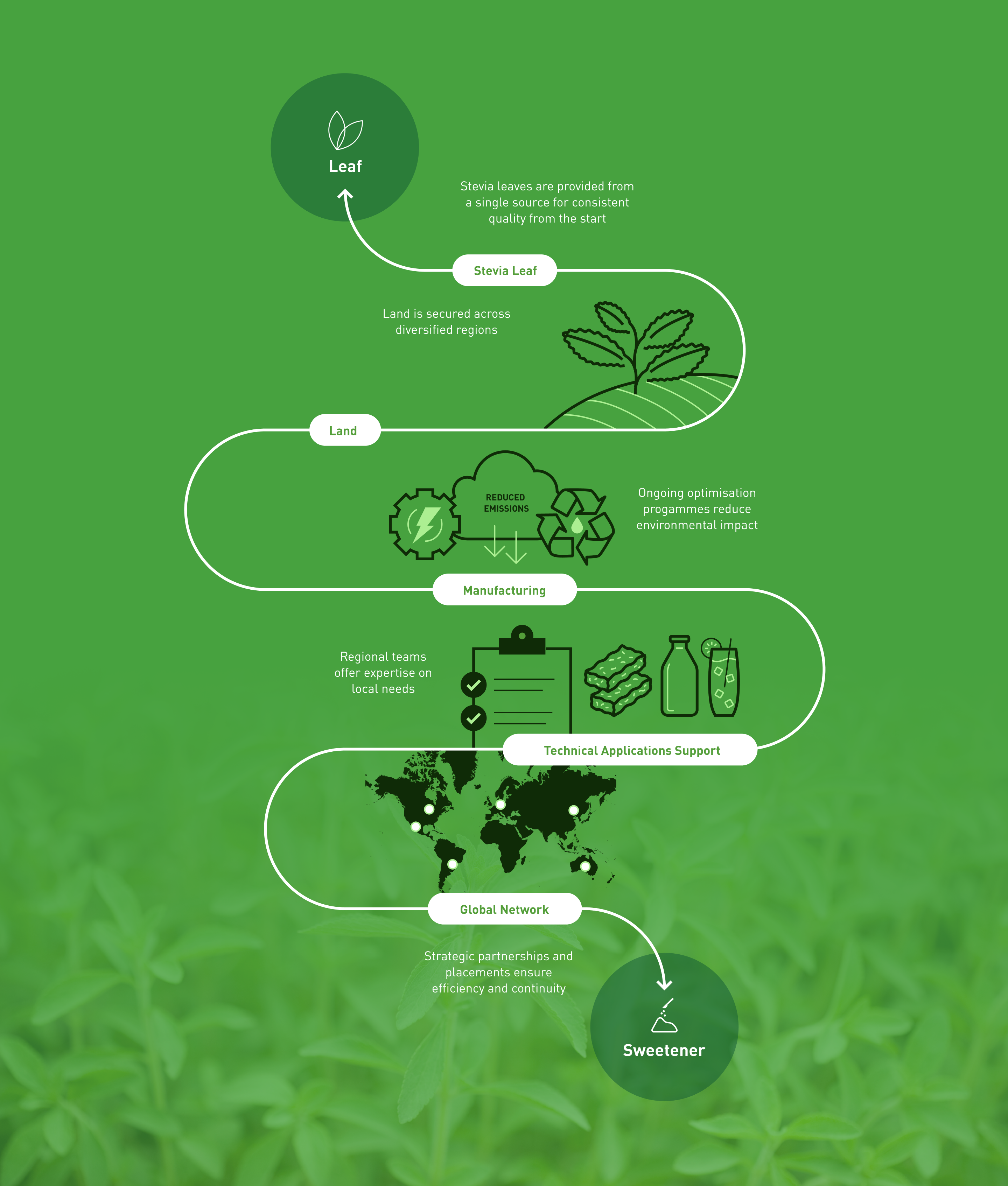 Leaf

Stevia leaves are provided from a single source for consistent quality from the start

Stevia Leaf

Land is secured across diversified regions

Land

REDUCED EMISSIONS

Ongoing optimisation progammes reduce environmental impact

Manufacturing

Regional teams offer expertise on local needs

Technical Applications Support

Global Network

Strategic partnerships and placements ensure efficiency and continuity

Sweetener