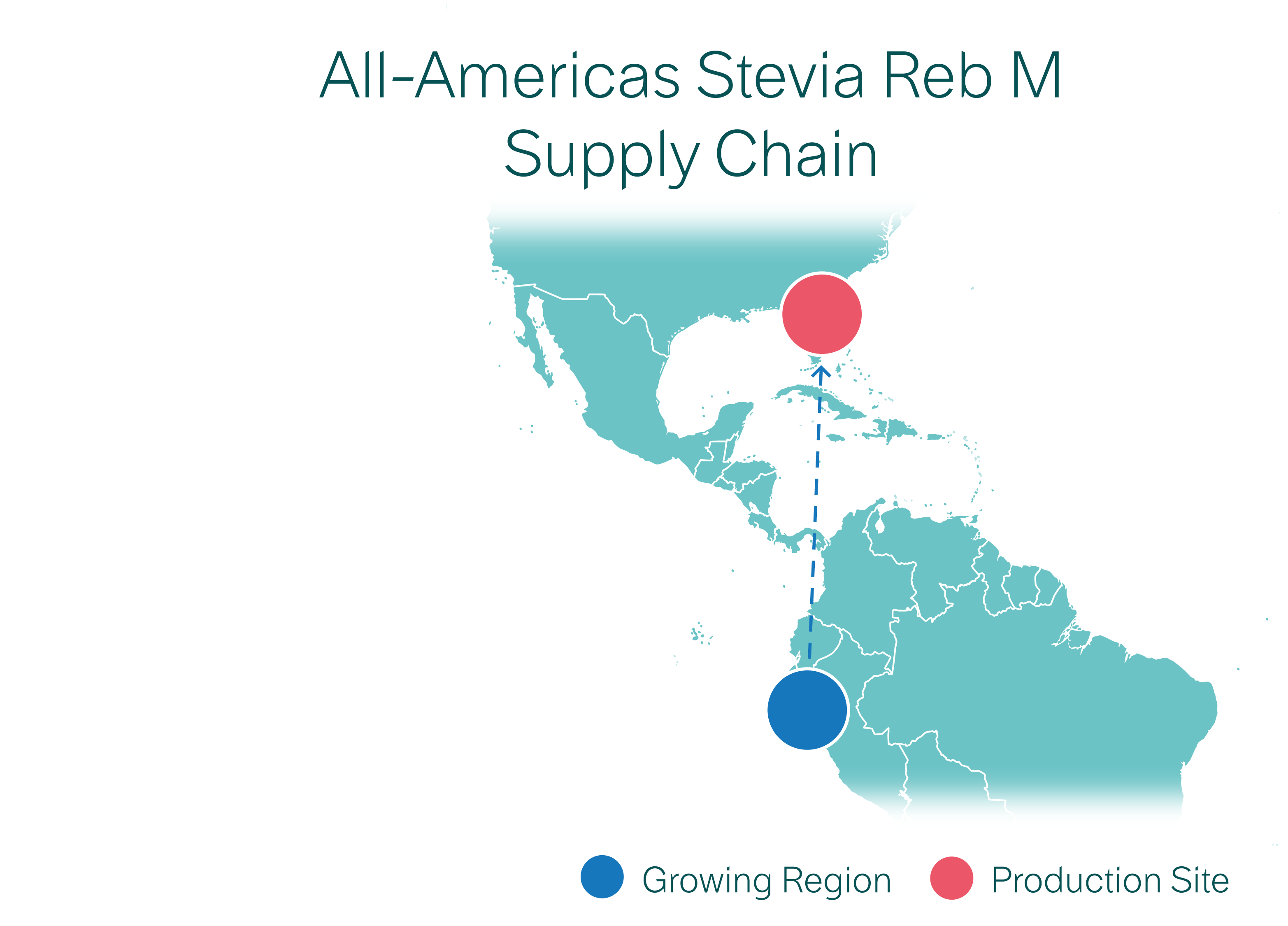 All-Americas Stevia Reb M Supply Chain

Growing Region

Production Site